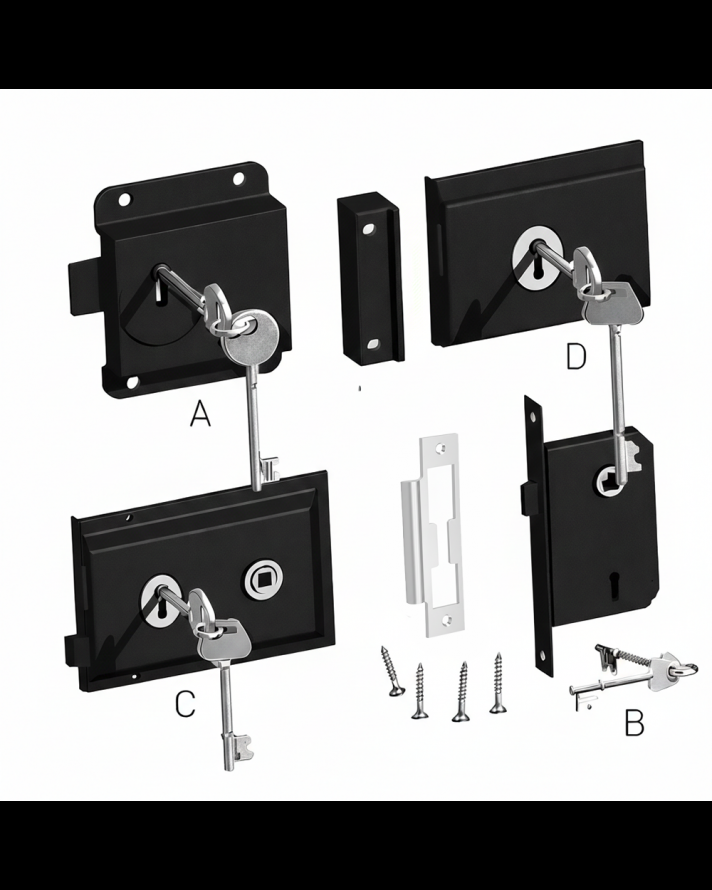 A

D

C

B